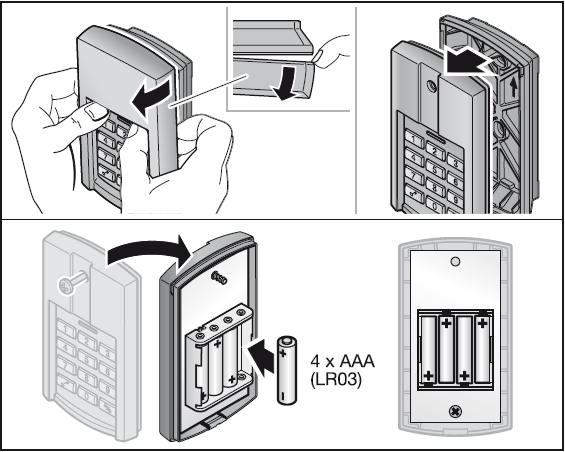 4 x AAA
(LR03)