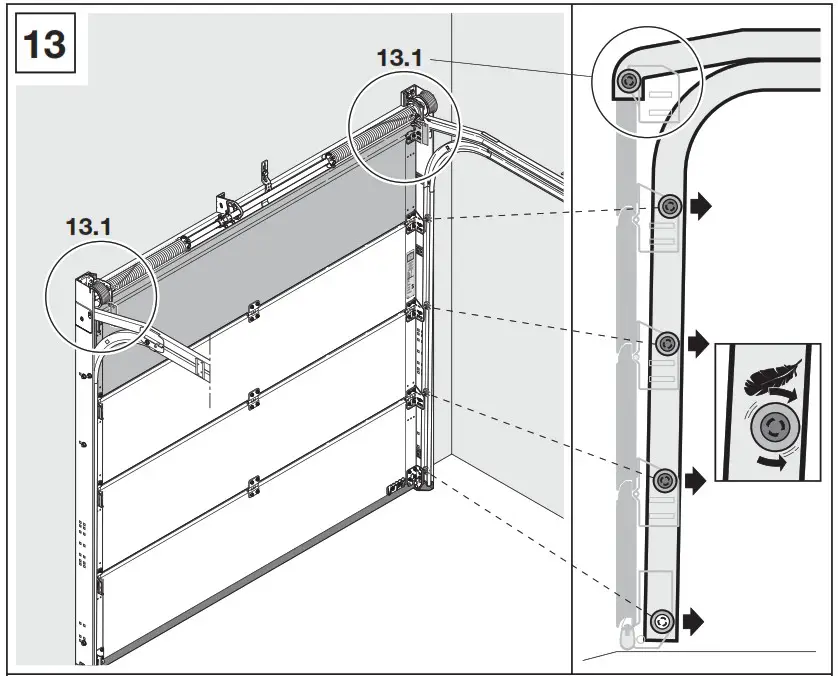 13

13.1

13.1