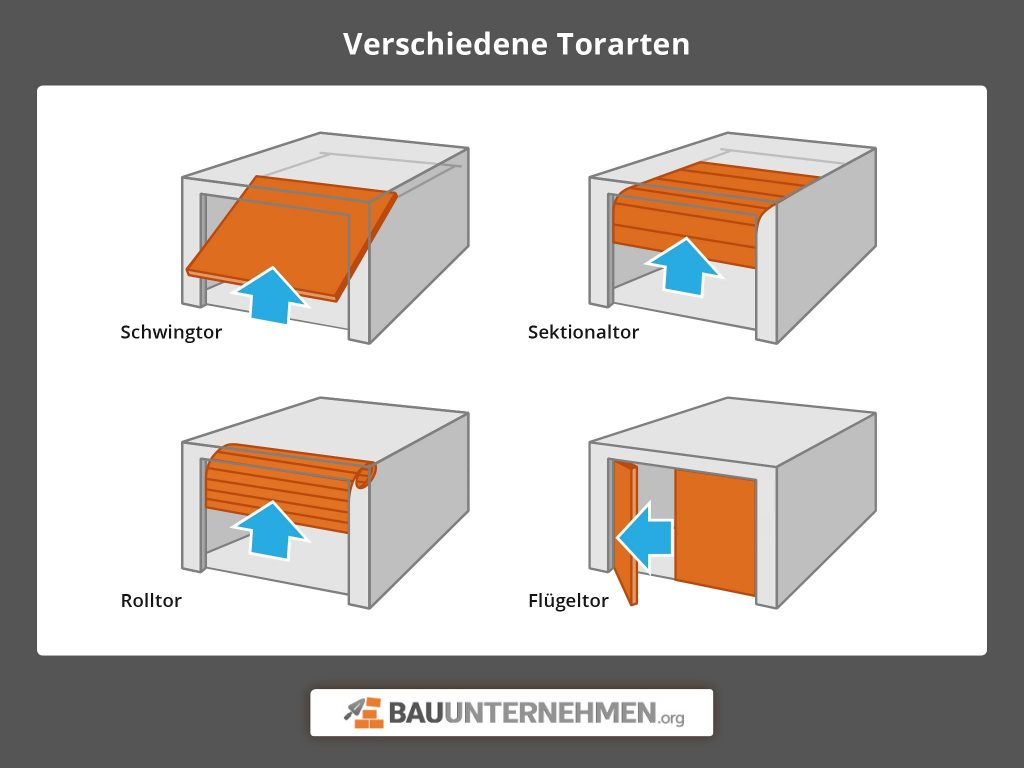 Verschiedene Torarten

Schwingtor

Sektionaltor

Rolltor

Flügeltor

BAUUNTERNEHMEN.org