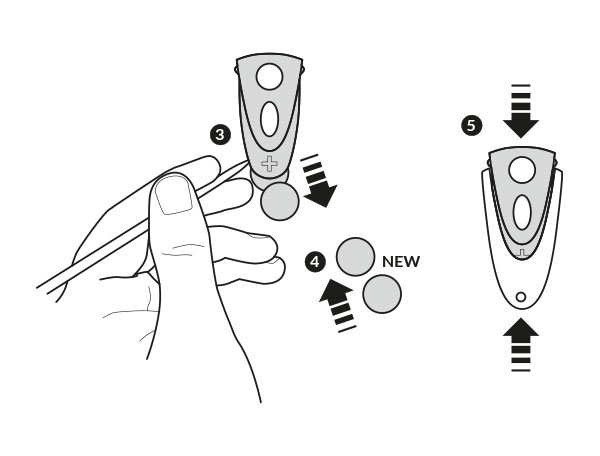 3

4 NEW

5